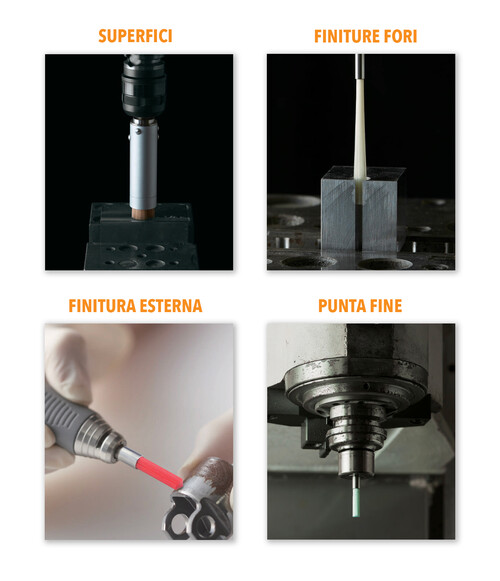 SUPERFICI

FINITURE FORI

FINITURA ESTERNA

PUNTA FINE