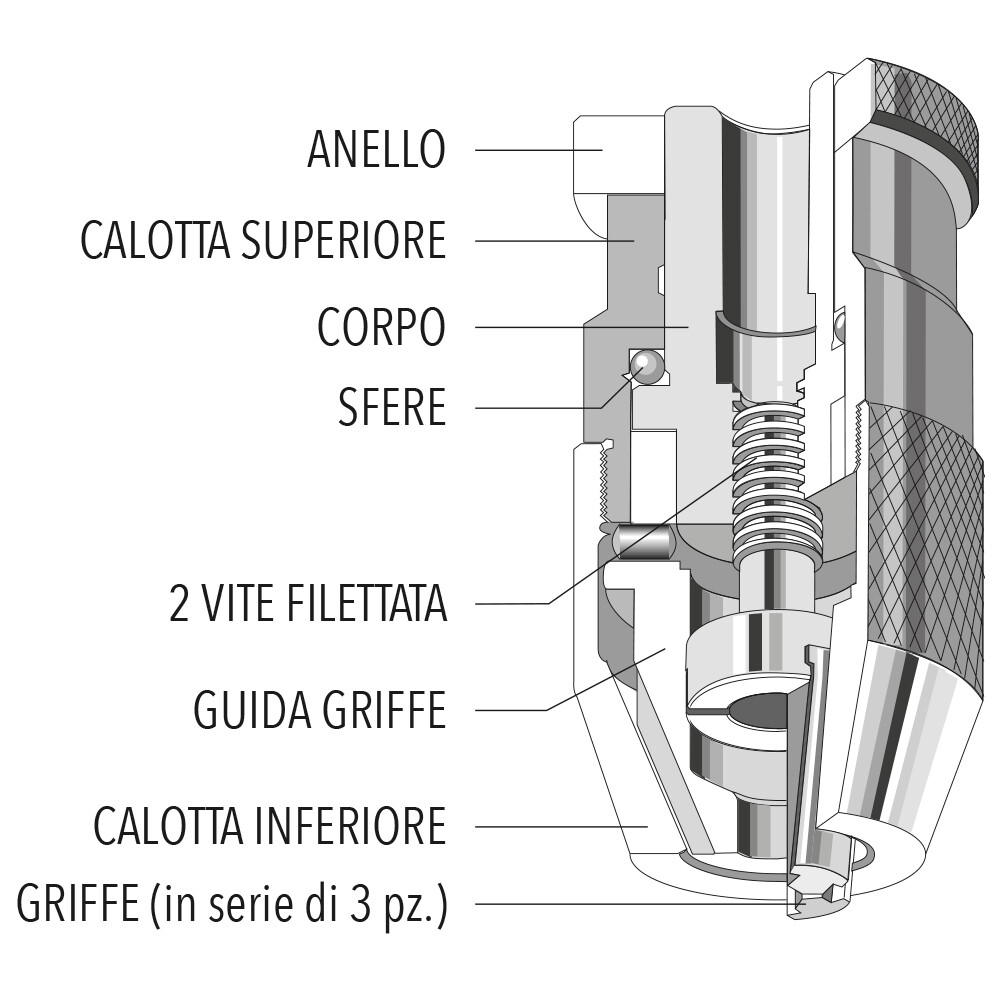 ANELLO

CALOTTA SUPERIORE

CORPO

SFERE

2 VITE FILETTATA

GUIDA GRIFFE

CALOTTA INFERIORE

GRIFFE (in serie di 3 pz.)